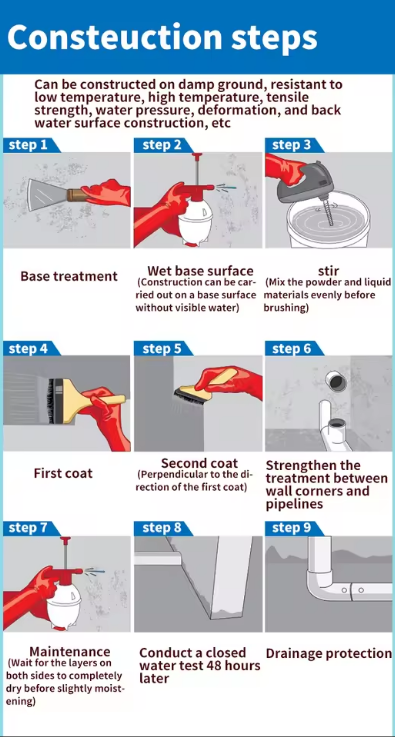 Consteuction steps

Can be constructed on damp ground, resistant to low temperature, high temperature, tensile strength, water pressure, deformation, and back water surface construction, etc

step 1

Base treatment

step 2

Wet base surface
(Construction can be carried out on a base surface without visible water)

step 3

stir
(Mix the powder and liquid materials evenly before brushing)

step 4

First coat

step 5

Second coat
(Perpendicular to the direction of the first coat)

step 6

Strengthen the treatment between wall corners and pipelines

step 7

Maintenance
(Wait for the layers on both sides to completely dry before slightly moistening)

step 8

Conduct a closed water test 48 hours later

step 9

Drainage protection