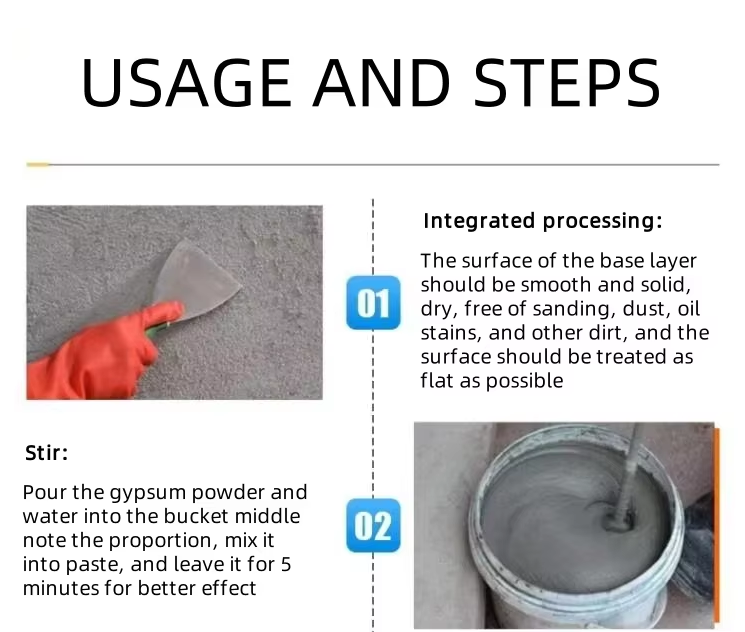 USAGE AND STEPS

01

Integrated processing:

The surface of the base layer should be smooth and solid, dry, free of sanding, dust, oil stains, and other dirt, and the surface should be treated as flat as possible

02

Stir:

Pour the gypsum powder and water into the bucket middle note the proportion, mix it into paste, and leave it for 5 minutes for better effect